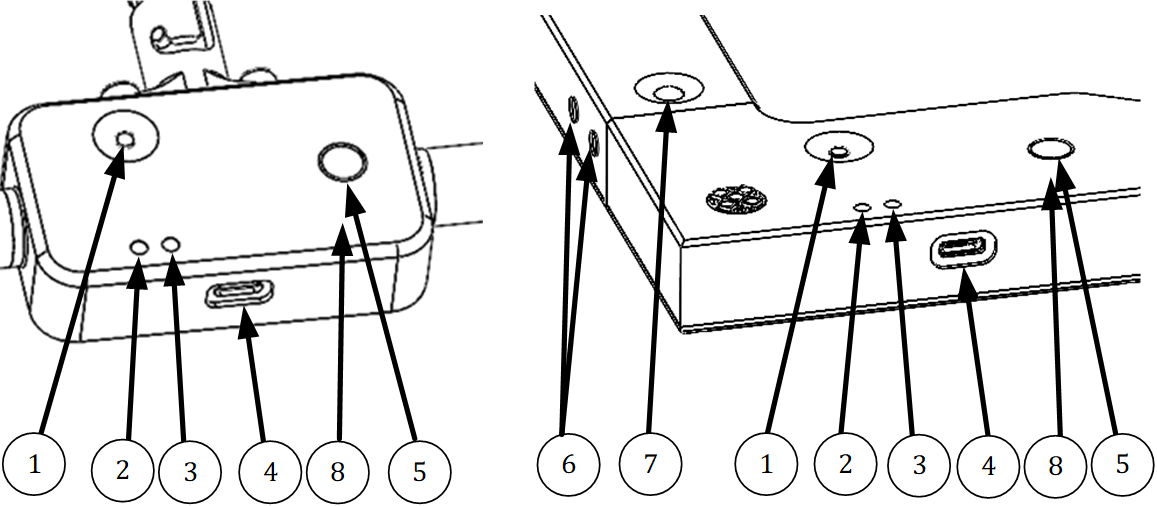 1 2 3 4 8 5

6 7 1 2 3 4 8 5