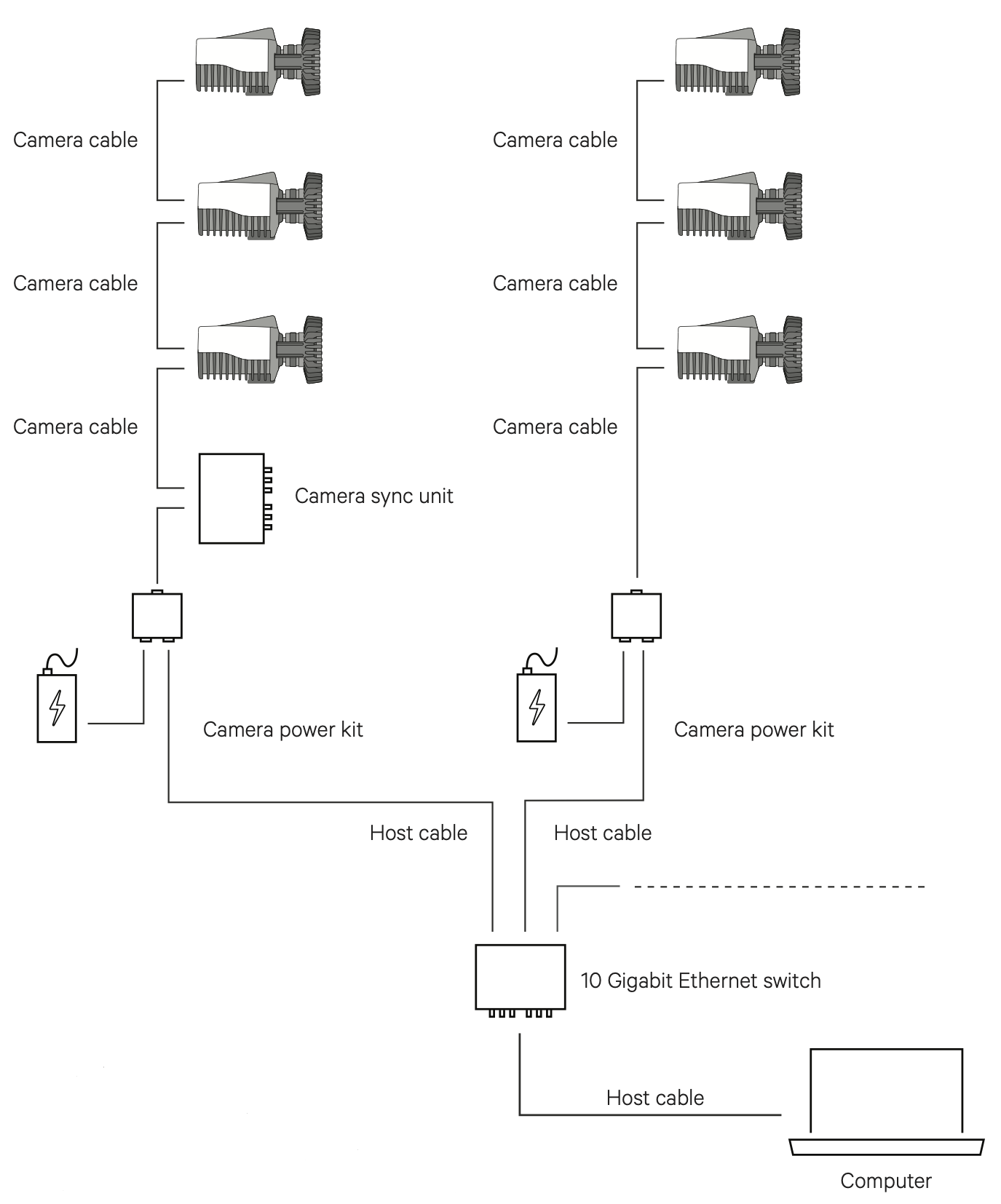 Camera cable

Camera cable

Camera cable

Camera sync unit

Camera power kit

Camera cable

Camera cable

Camera cable

Camera power kit

Host cable

Host cable

10 Gigabit Ethernet switch

Host cable

Computer